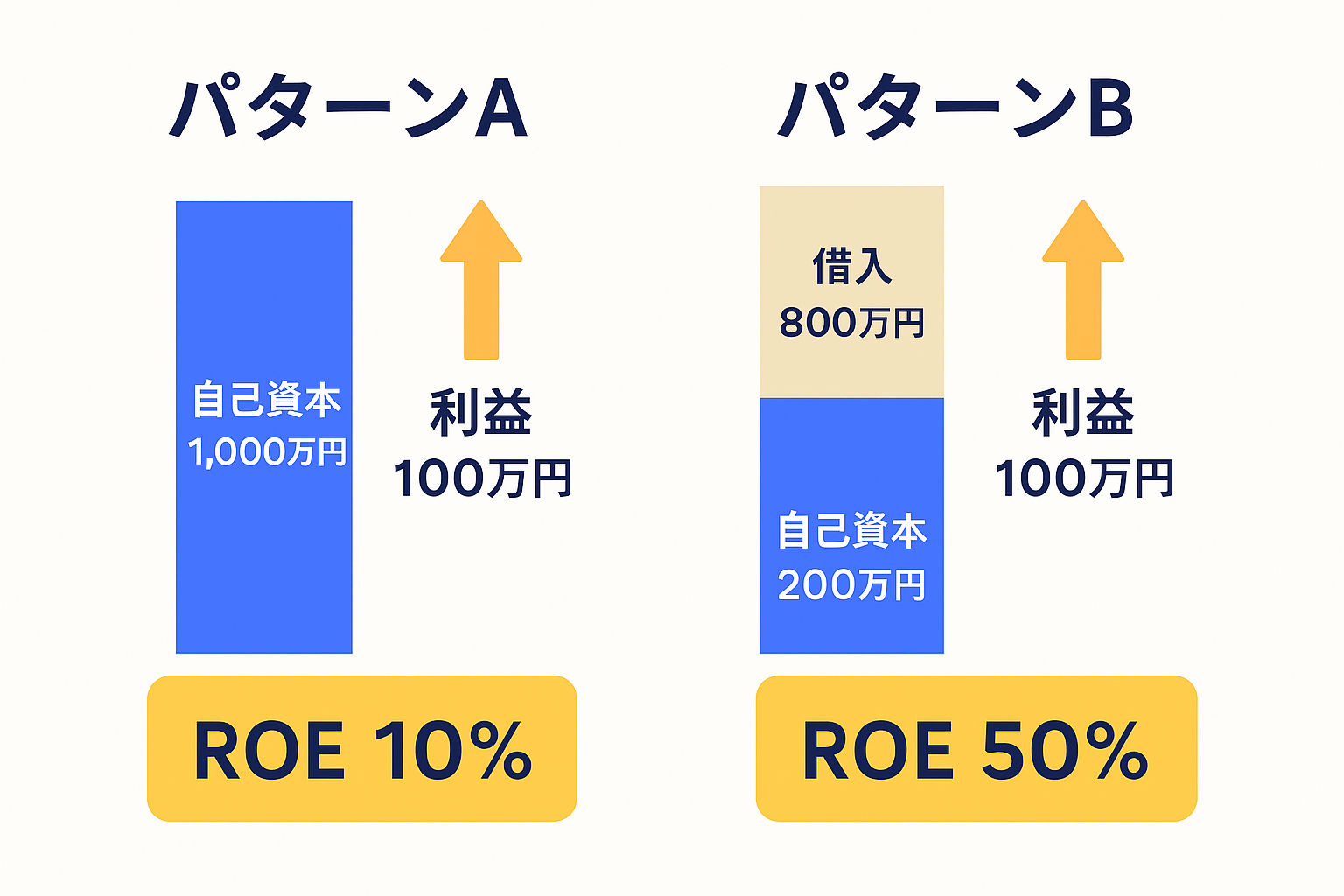 パターンA

自己資本
1,000万円

利益
100万円

ROE 10%

パターンB

借入
800万円

自己資本
200万円

利益
100万円

ROE 50%